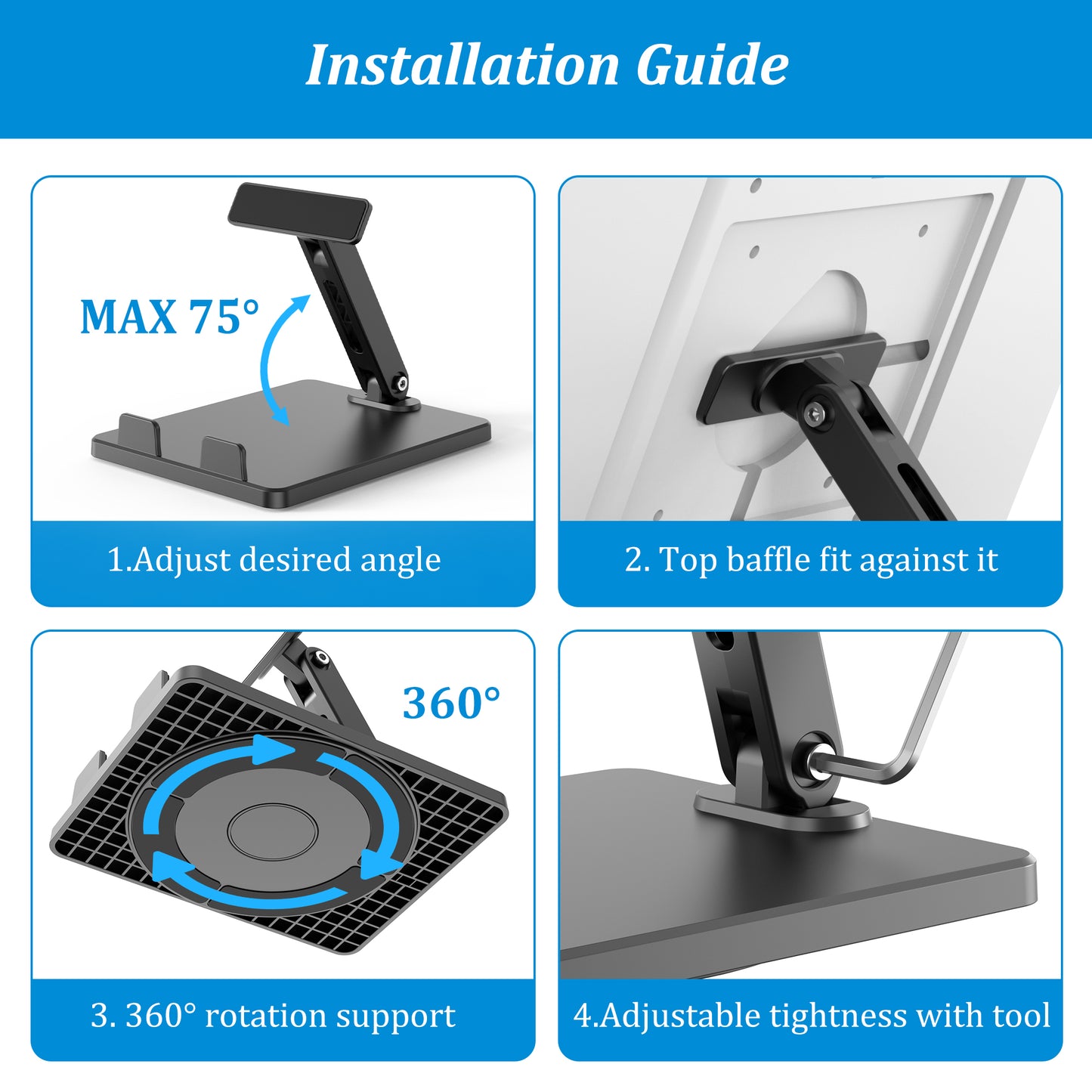 Installation Guide

MAX 75°

1.Adjust desired angle

2. Top baffle fit against it

360°

3. 360° rotation support

4.Adjustable tightness with tool